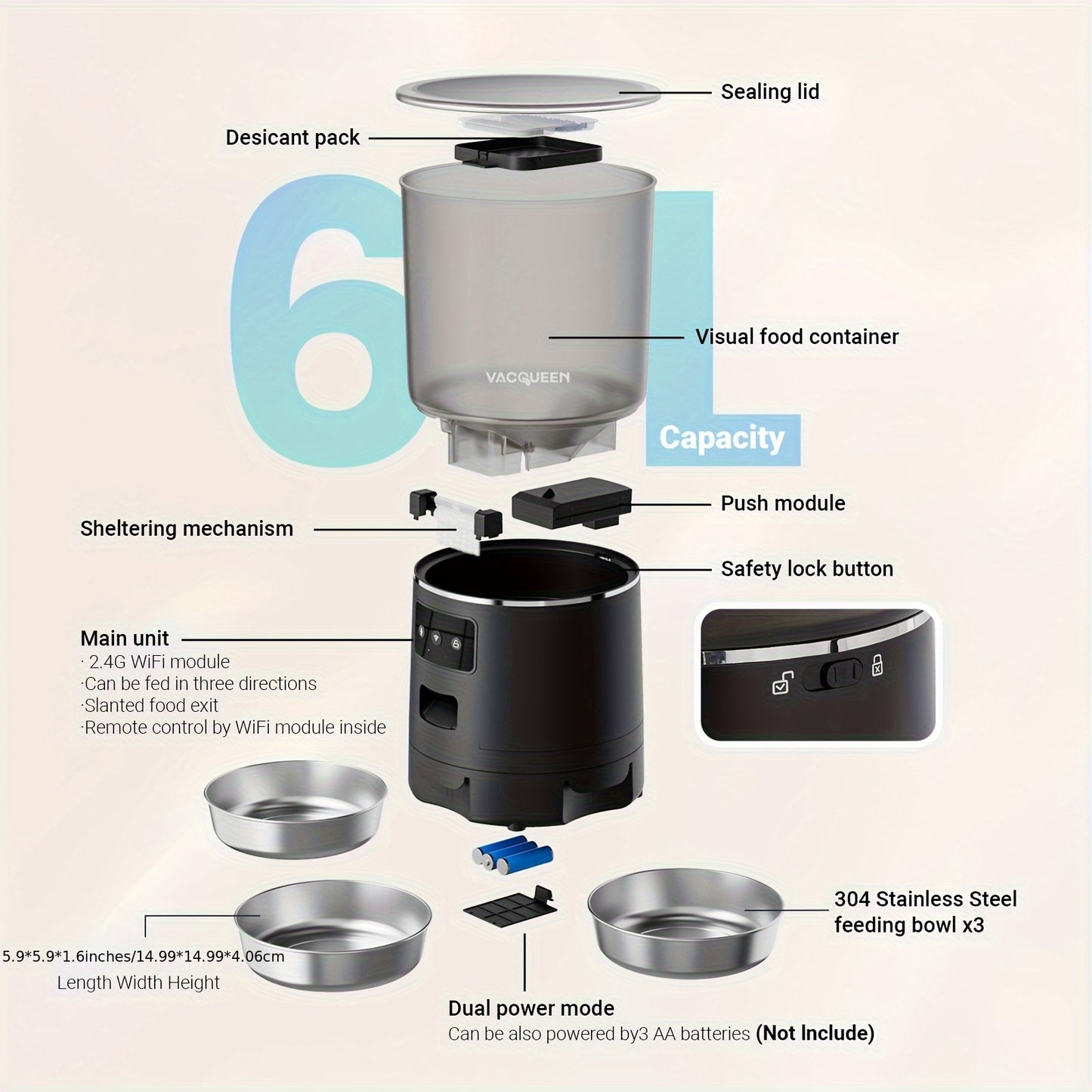 Sealing lid

Desicant pack

6L

Visual food container

VACQUEEN

Capacity

Push module

Sheltering mechanism

Safety lock button

Main unit
· 2.4G WiFi module
·Can be fed in three directions
·Slanted food exit
·Remote control by WiFi module inside

304 Stainless Steel feeding bowl x3

5.9*5.9*1.6inches/14.99*14.99*4.06cm
Length Width Height

Dual power mode
Can be also powered by3 AA batteries (Not Include)