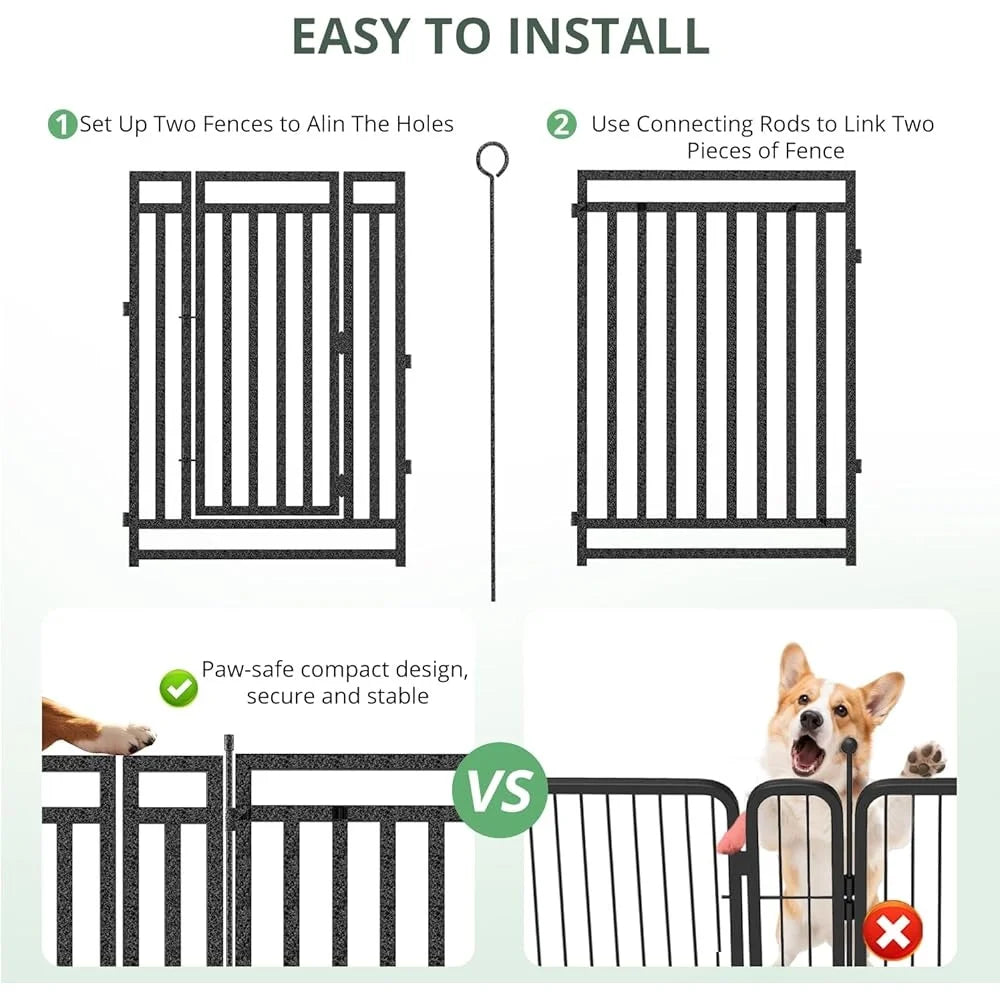 EASY TO INSTALL

1 Set Up Two Fences to Alin The Holes

2 Use Connecting Rods to Link Two Pieces of Fence

Paw-safe compact design, secure and stable

VS